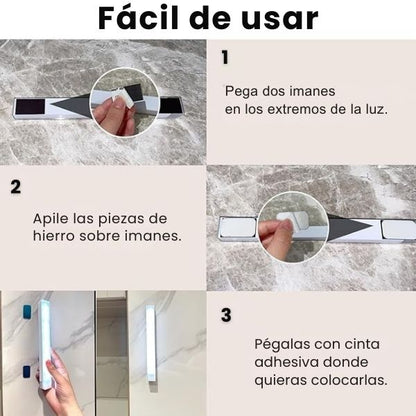 Fácil de usar

1

Pega dos imanes en los extremos de la luz.

2

Apile las piezas de hierro sobre imanes.

3

Pégalas con cinta adhesiva donde quieras colocarlas.